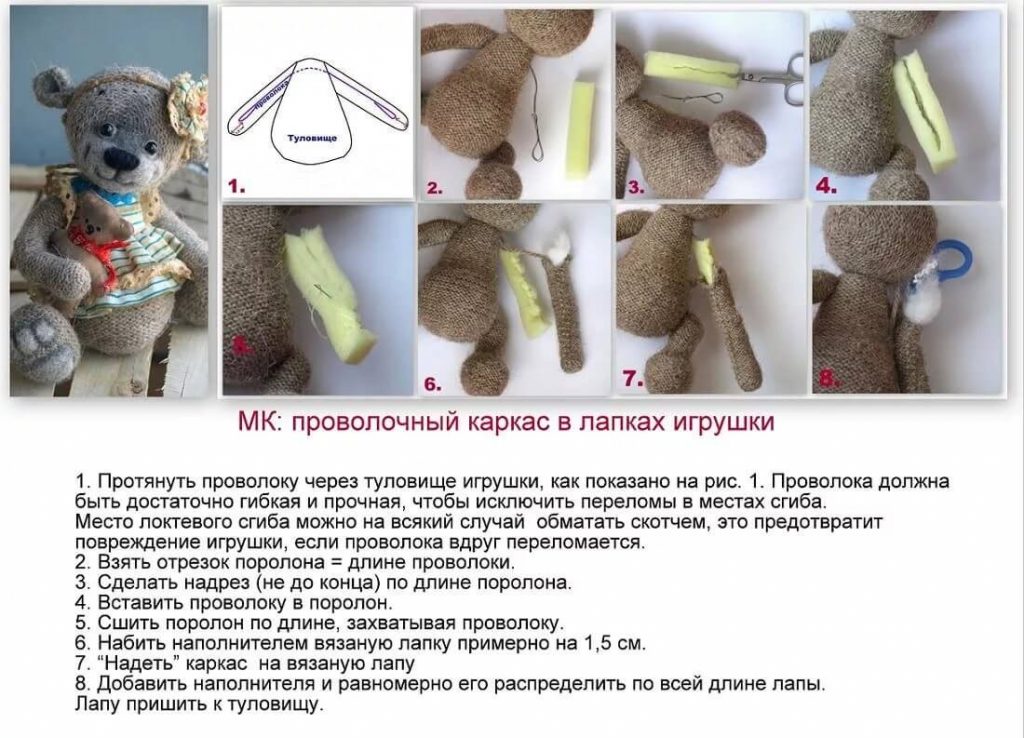 проволока

Туловище

1.

2.

3.

4.

5.

6.

7.

8.

МК: проволочный каркас в лапках игрушки

1. Протянуть проволоку через туловище игрушки, как показано на рис. 1. Проволока должна быть достаточно гибкая и прочная, чтобы исключить переломы в местах сгиба.
Место локтевого сгиба можно на всякий случай обматать скотчем, это предотвратит повреждение игрушки, если проволока вдруг переломается.
2. Взять отрезок поролона = длине проволоки.
3. Сделать надрез (не до конца) по длине поролона.
4. Вставить проволоку в поролон.
5. Сшить поролон по длине, захватывая проволоку.
6. Набить наполнителем вязаную лапку примерно на 1,5 см.
7. "Надеть" каркас на вязаную лапу
8. Добавить наполнителя и равномерно его распределить по всей длине лапы.
Лапу пришить к туловищу.