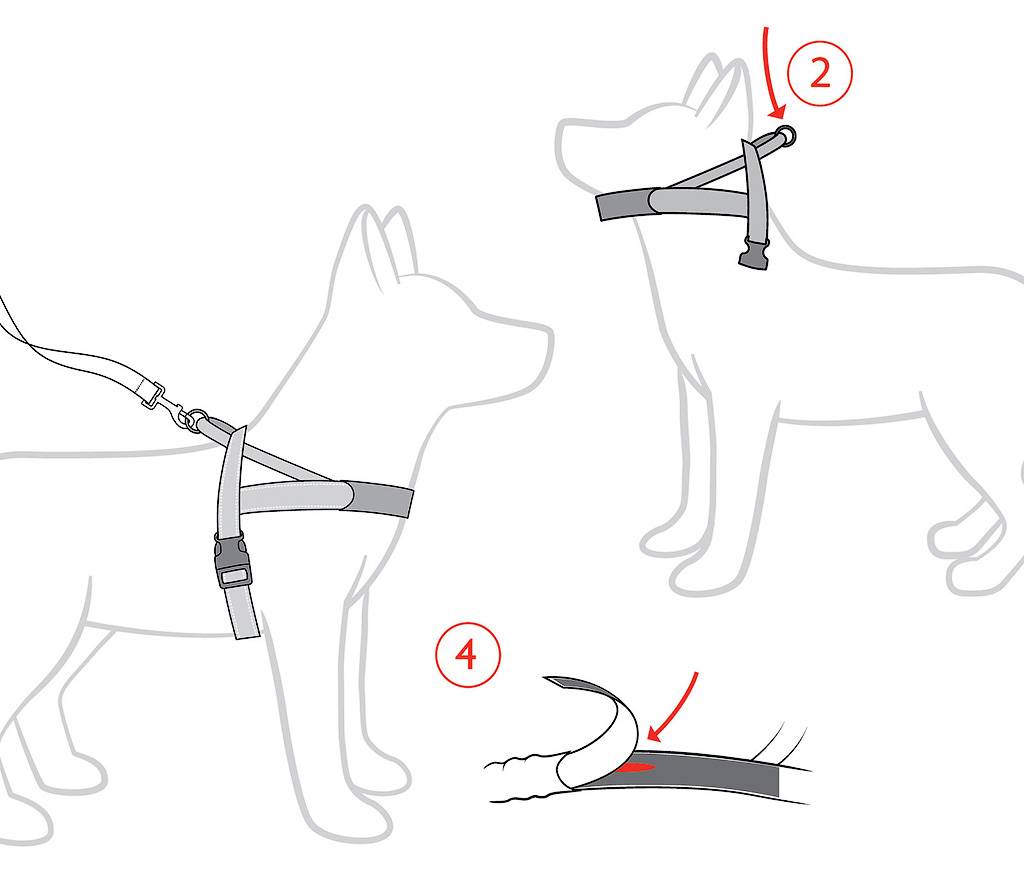 2

4